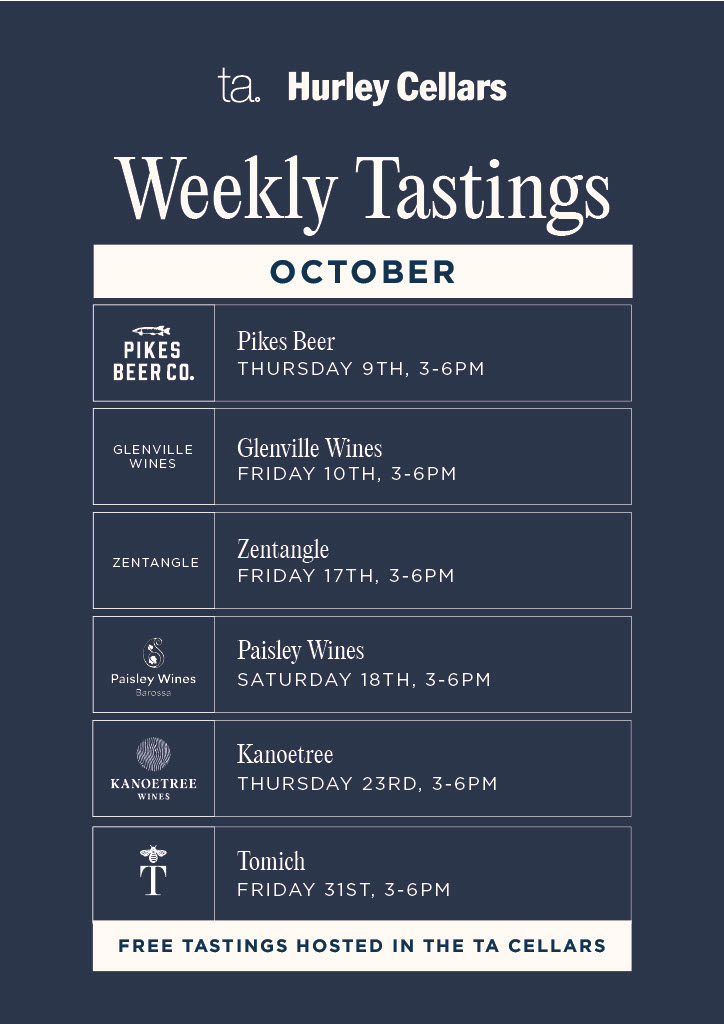 ta. Hurley Cellars

Weekly Tastings

OCTOBER

PIKES BEER CO.

Pikes Beer
THURSDAY 9TH, 3-6PM

GLENVILLE WINES

Glenville Wines
FRIDAY 10TH, 3-6PM

ZENTANGLE

Zentangle
FRIDAY 17TH, 3-6PM

Paisley Wines
Barossa

Paisley Wines
SATURDAY 18TH, 3-6PM

KANOETREE WINES

Kanoetree
THURSDAY 23RD, 3-6PM

T

Tomich
FRIDAY 31ST, 3-6PM

FREE TASTINGS HOSTED IN THE TA CELLARS